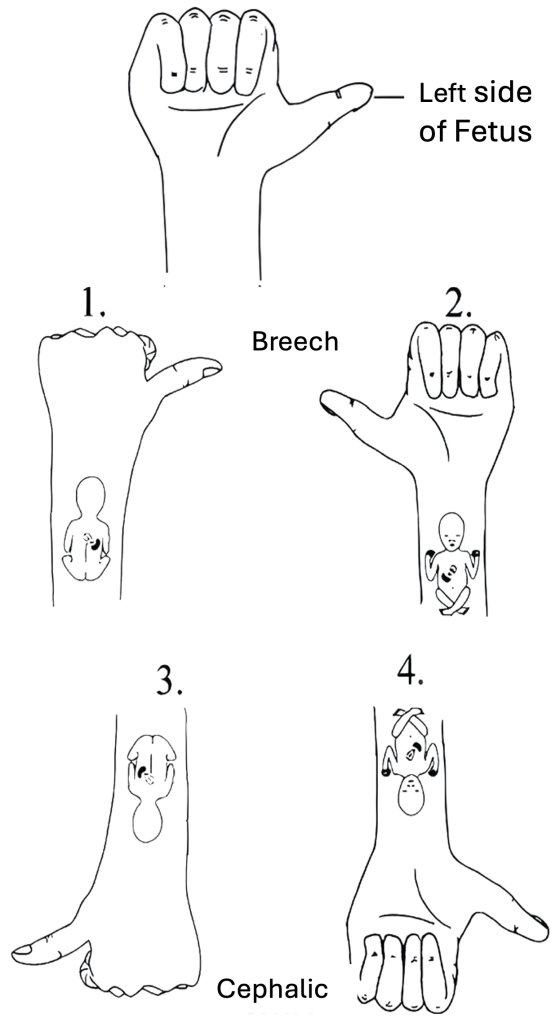 Left side of Fetus

1.

Breech

2.

3.

4.

Cephalic