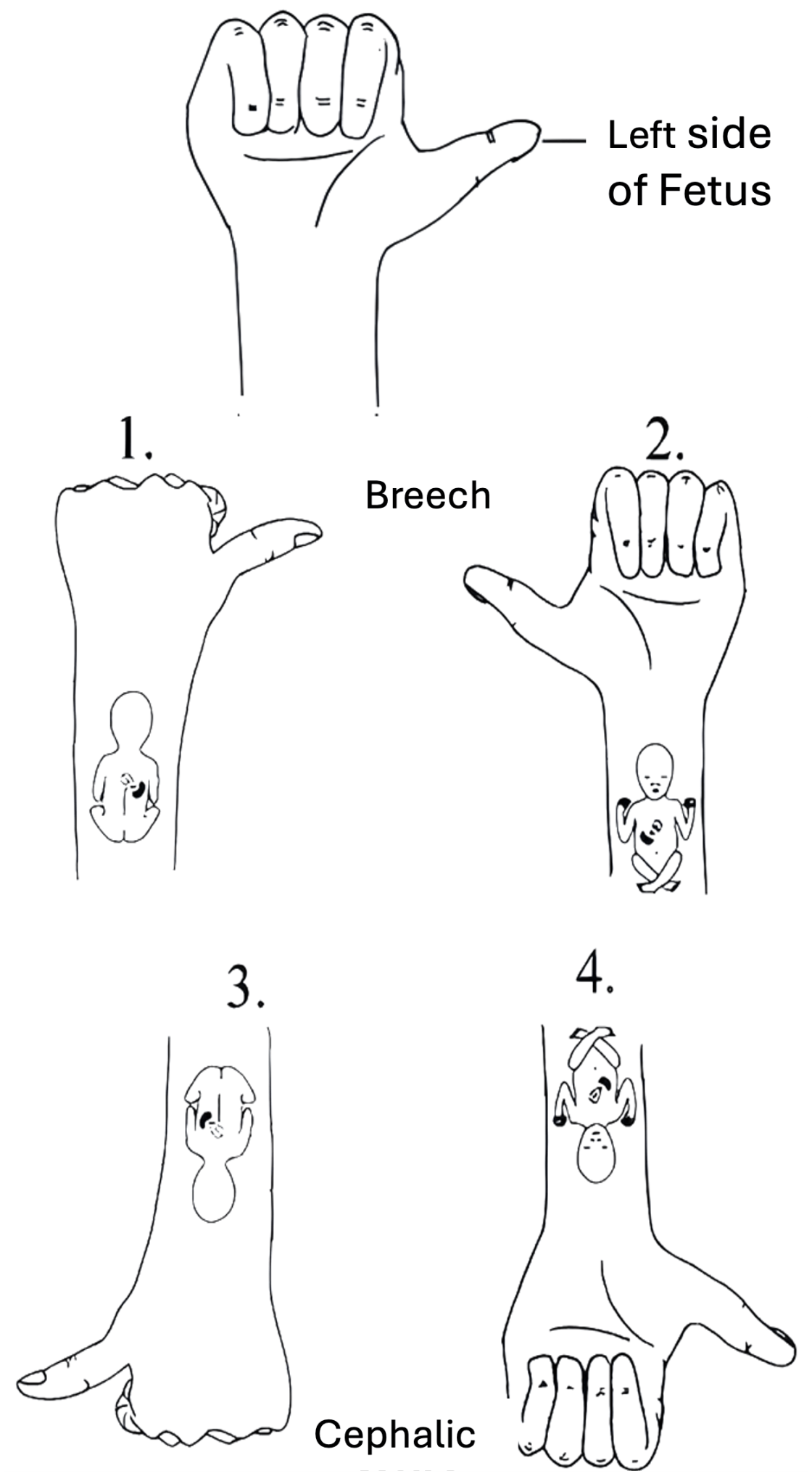 Left side of Fetus

1.

Breech

2.

3.

4.

Cephalic